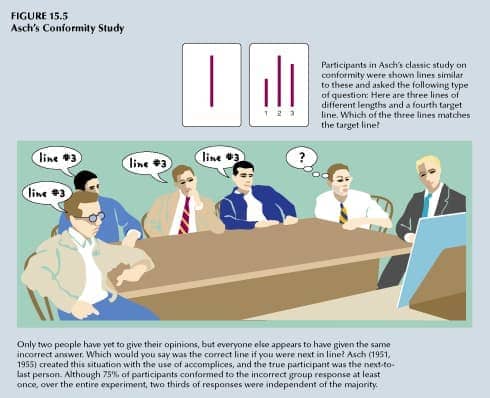 FIGURE 15.5
Asch's Conformity Study

1 2 3

Participants in Asch's classic study on conformity were shown lines similar to these and asked the following type of question: Here are three lines of different lengths and a fourth target line. Which of the three lines matches the target line?

line #3

line #3

line #3

line #3

?

Only two people have yet to give their opinions, but everyone else appears to have given the same incorrect answer. Which would you say was the correct line if you were next in line? Asch (1951, 1955) created this situation with the use of accomplices, and the true participant was the next-to-last person. Although 75% of participants conformed to the incorrect group response at least once, over the entire experiment, two thirds of responses were independent of the majority.